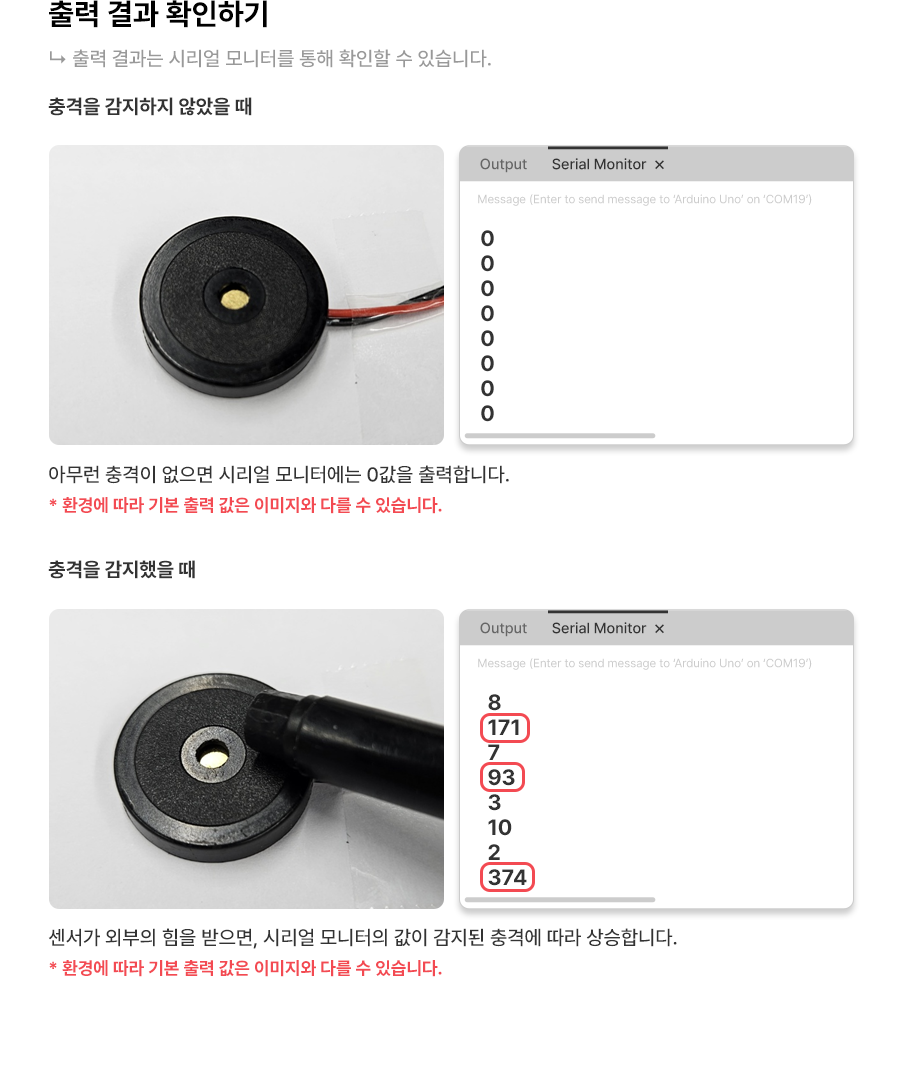 출력 결과 확인하기

↳ 출력 결과는 시리얼 모니터를 통해 확인할 수 있습니다.

충격을 감지하지 않았을 때

Output Serial Monitor ×

Message (Enter to send message to 'Arduino Uno' on 'COM19')

0
0
0
0
0
0
0
0

아무런 충격이 없으면 시리얼 모니터에는 0값을 출력합니다.

* 환경에 따라 기본 출력 값은 이미지와 다를 수 있습니다.

충격을 감지했을 때

Output Serial Monitor ×

Message (Enter to send message to 'Arduino Uno' on 'COM19')

8
171
7
93
3
10
2
374

센서가 외부의 힘을 받으면, 시리얼 모니터의 값이 감지된 충격에 따라 상승합니다.

* 환경에 따라 기본 출력 값은 이미지와 다를 수 있습니다.